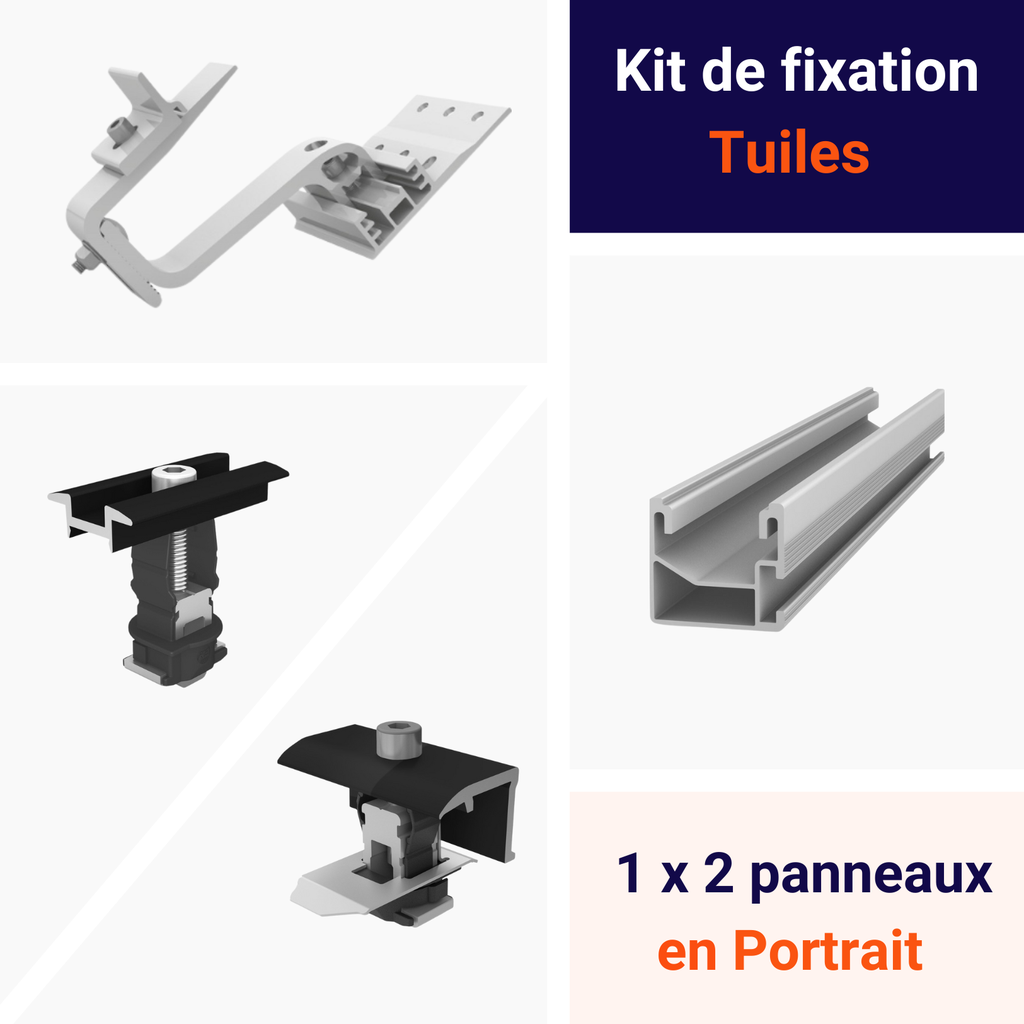 Kit de fixation
Tuiles

1 x 2 panneaux
en Portrait