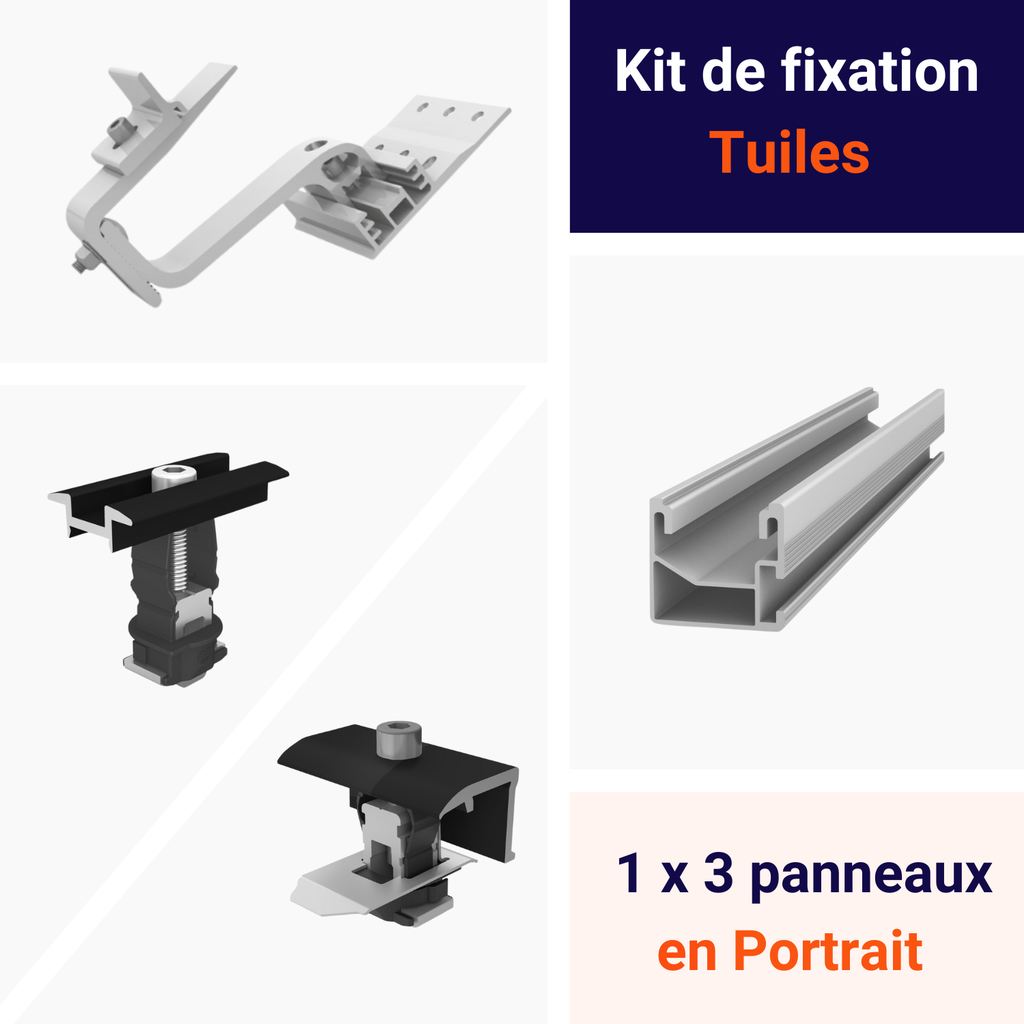 Kit de fixation
Tuiles

1 x 3 panneaux
en Portrait