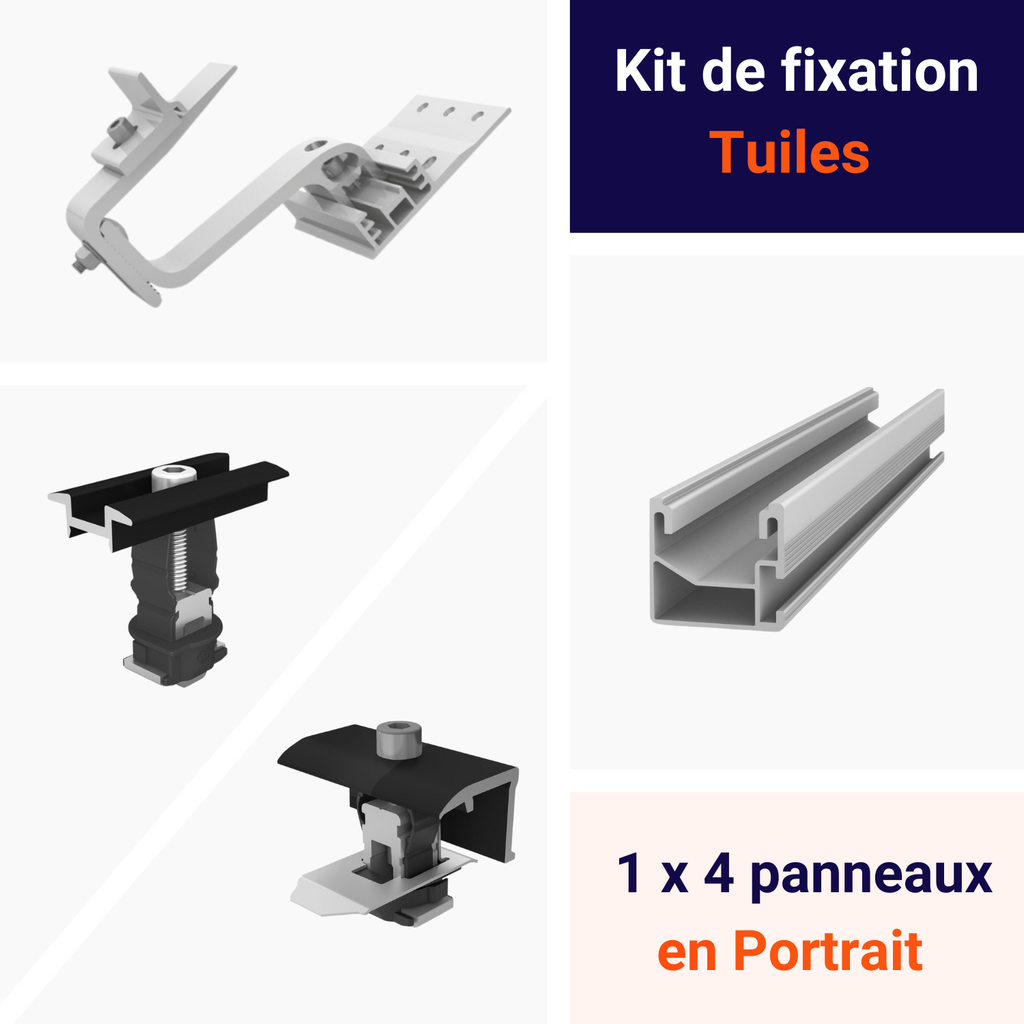 Kit de fixation
Tuiles

1 x 4 panneaux
en Portrait