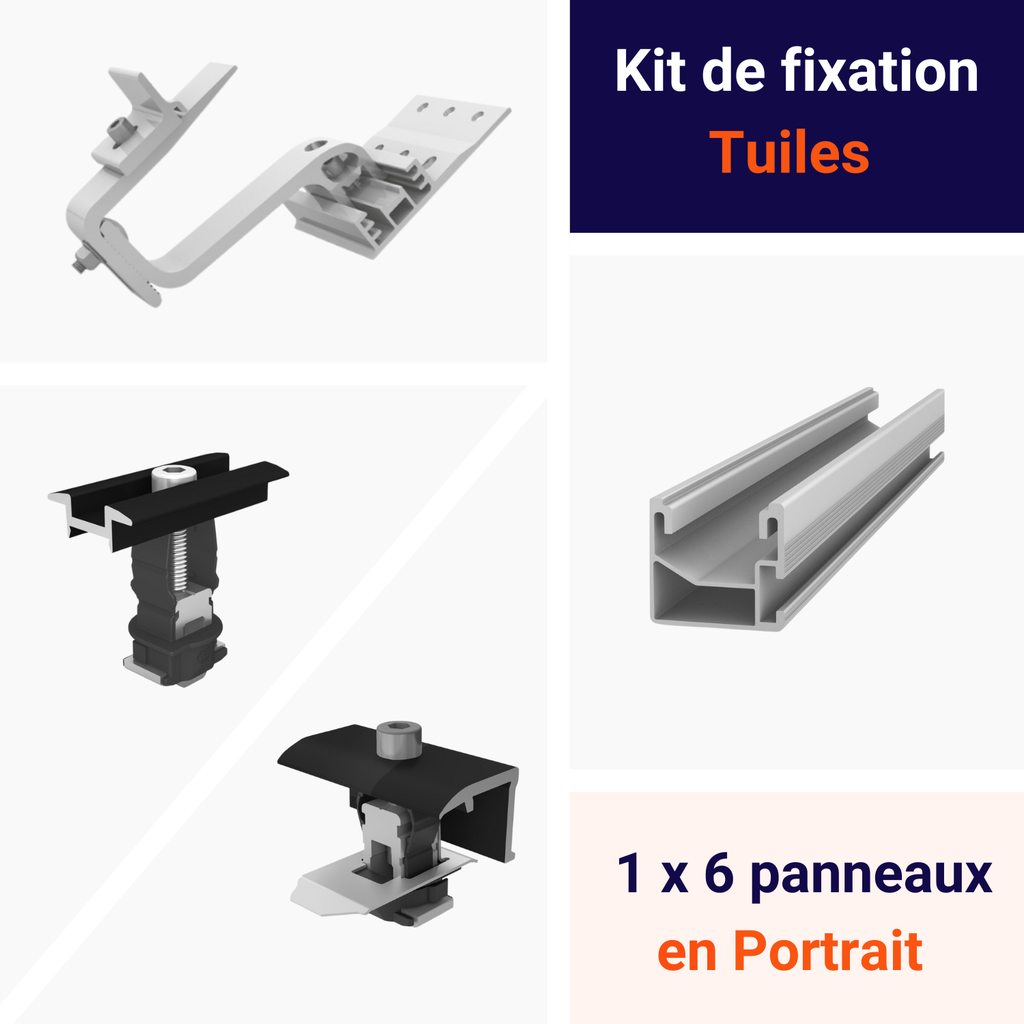 Kit de fixation
Tuiles

1 x 6 panneaux
en Portrait