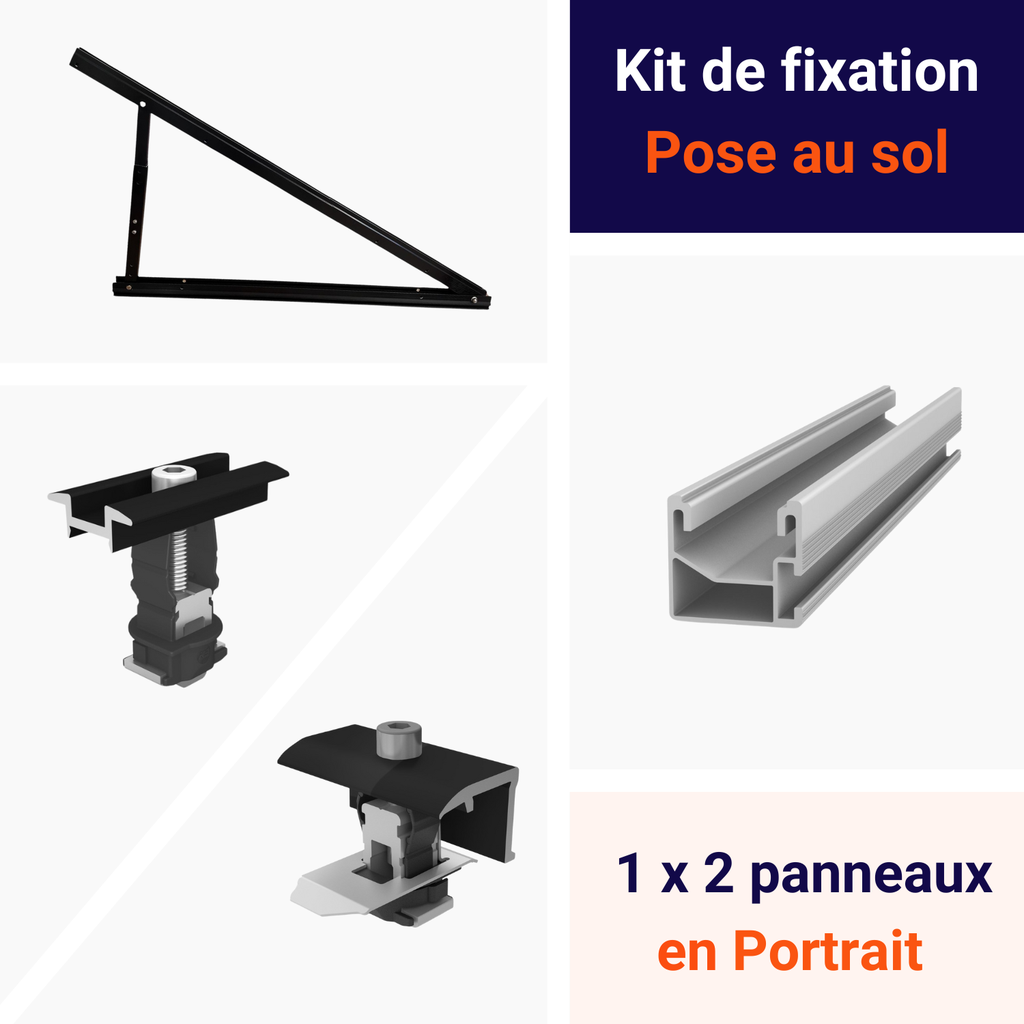 Kit de fixation
Pose au sol

1 x 2 panneaux
en Portrait