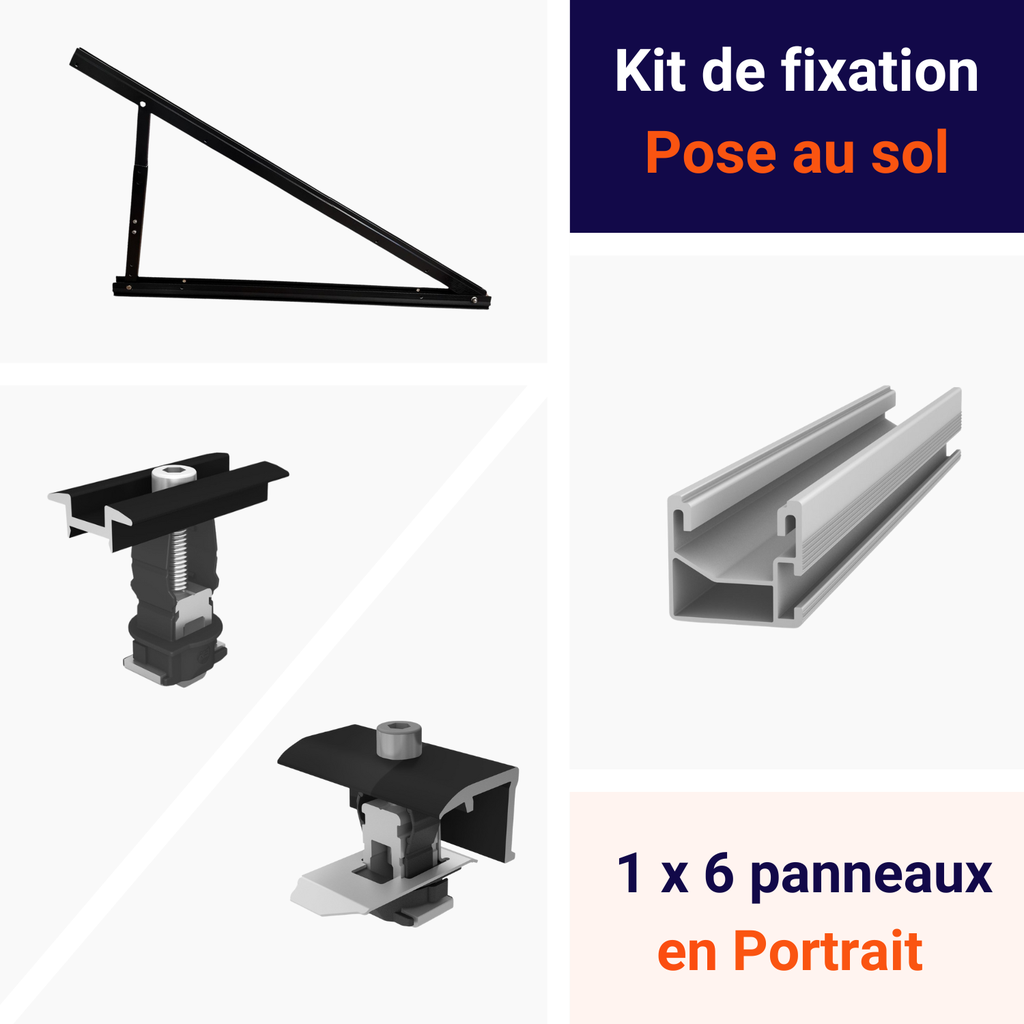 Kit de fixation
Pose au sol

1 x 6 panneaux
en Portrait