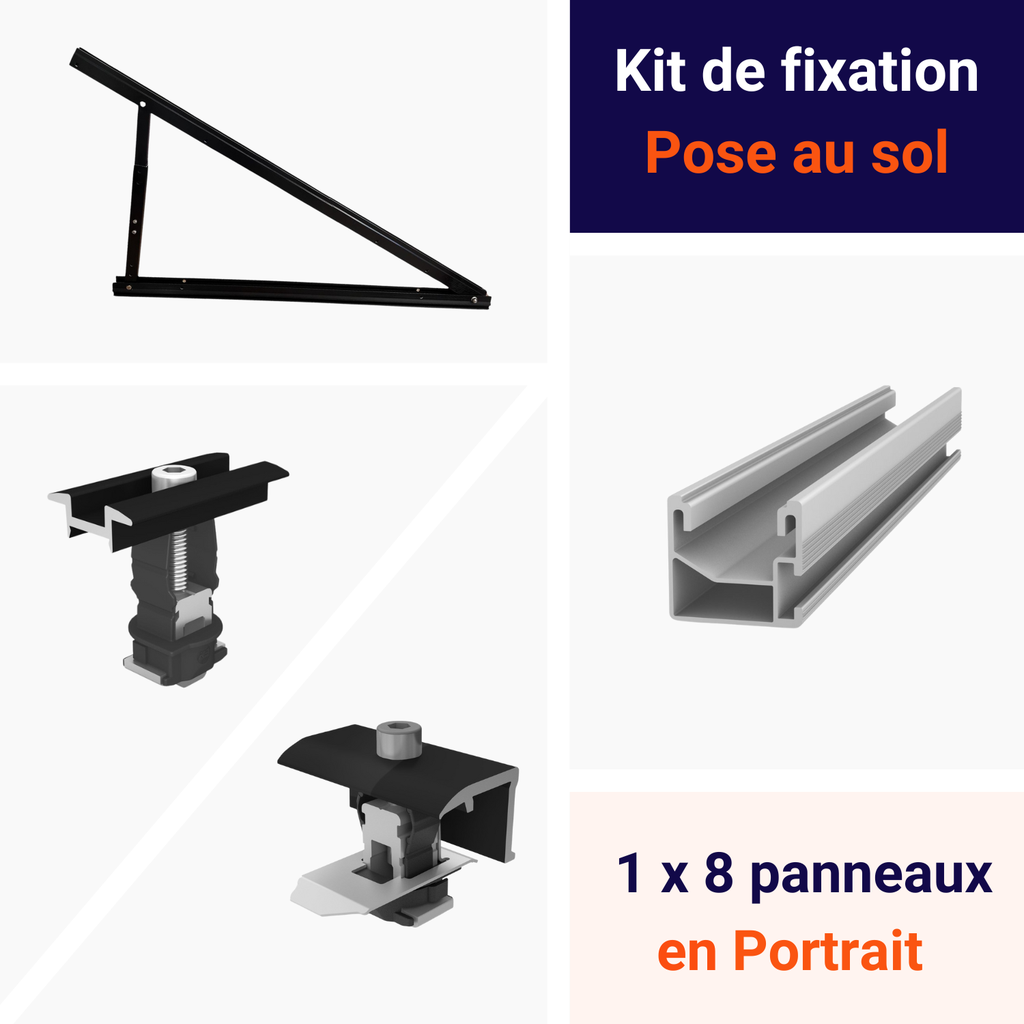 Kit de fixation
Pose au sol

1 x 8 panneaux
en Portrait