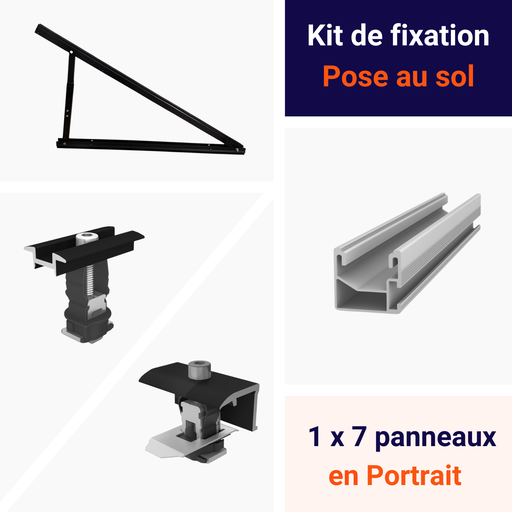 Kit de fixation
Pose au sol

1 x 7 panneaux
en Portrait